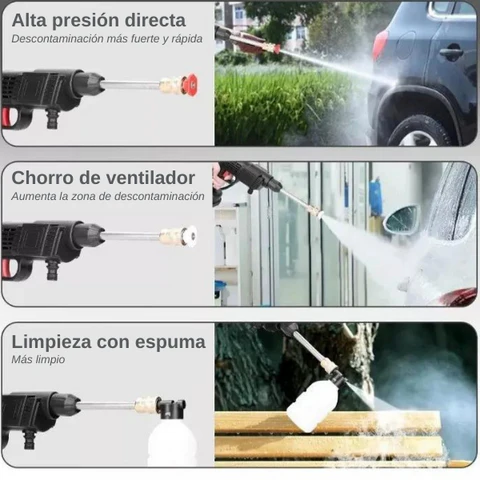 Alta presión directa
Descontaminación más fuerte y rápida

Chorro de ventilador
Aumenta la zona de descontaminación

Limpieza con espuma
Más limpio